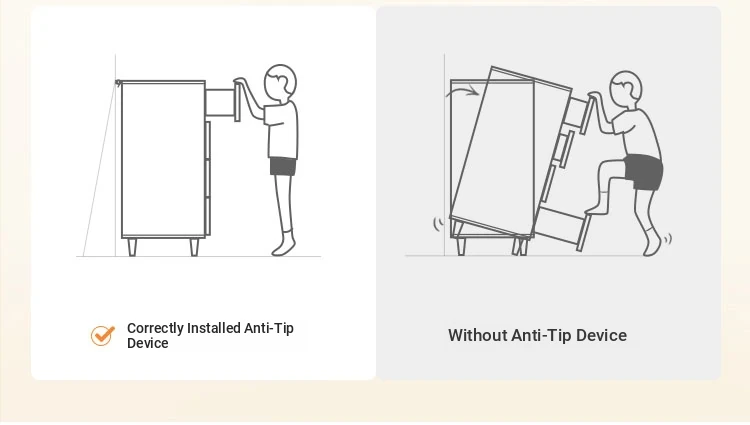 Correctly Installed Anti-Tip Device

Without Anti-Tip Device