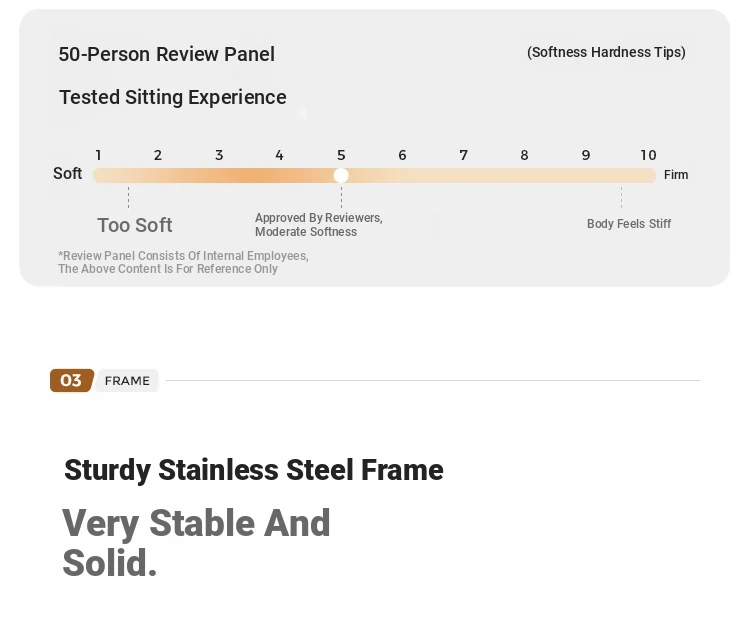 50-Person Review Panel

(Softness Hardness Tips)

Tested Sitting Experience

1 2 3 4 5 6 7 8 9 10

Soft

Firm

Too Soft

Approved By Reviewers, Moderate Softness

Body Feels Stiff

*Review Panel Consists Of Internal Employees, The Above Content Is For Reference Only

03 FRAME

Sturdy Stainless Steel Frame

Very Stable And Solid.