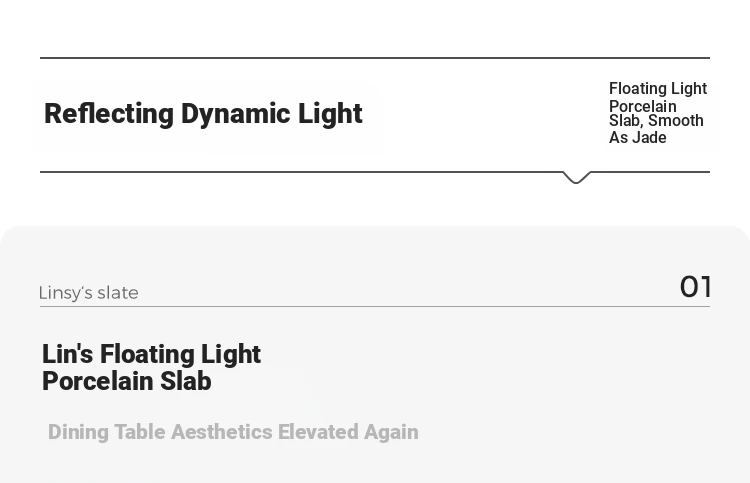 Reflecting Dynamic Light

Floating Light Porcelain Slab, Smooth As Jade

Linsy's slate

01

Lin's Floating Light Porcelain Slab

Dining Table Aesthetics Elevated Again