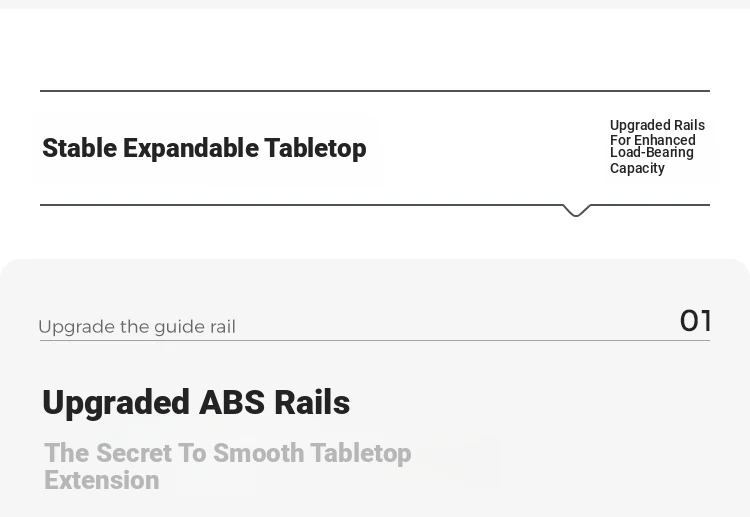 Stable Expandable Tabletop

Upgraded Rails For Enhanced Load-Bearing Capacity

Upgrade the guide rail

01

Upgraded ABS Rails

The Secret To Smooth Tabletop Extension