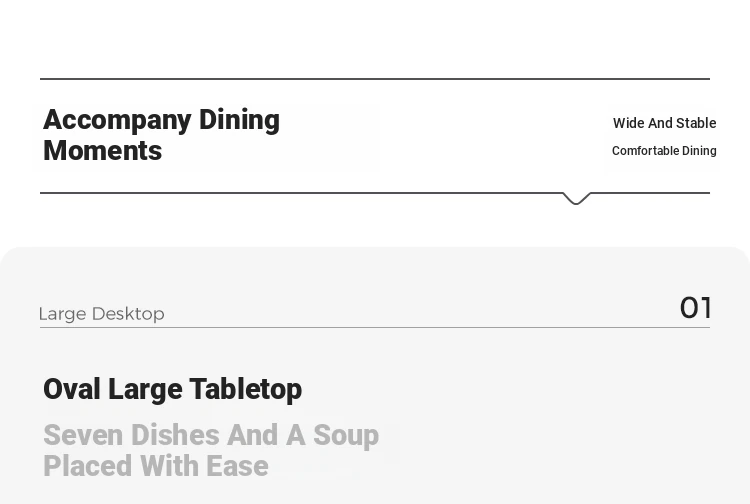 Accompany Dining Moments

Wide And Stable

Comfortable Dining

Large Desktop

01

Oval Large Tabletop

Seven Dishes And A Soup Placed With Ease