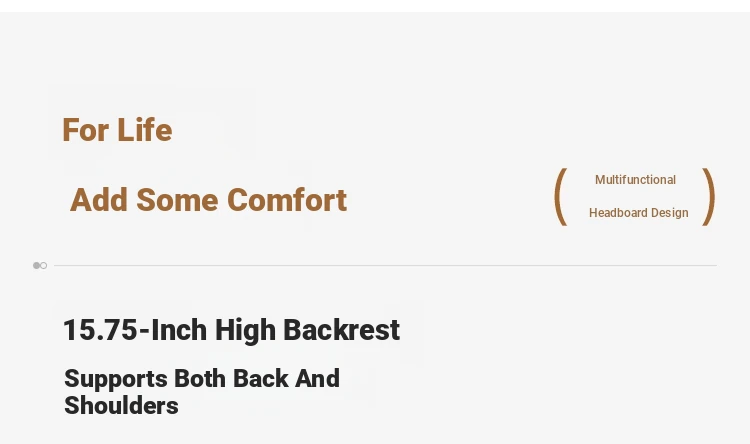 For Life

Add Some Comfort

( Multifunctional Headboard Design )

15.75-Inch High Backrest

Supports Both Back And Shoulders